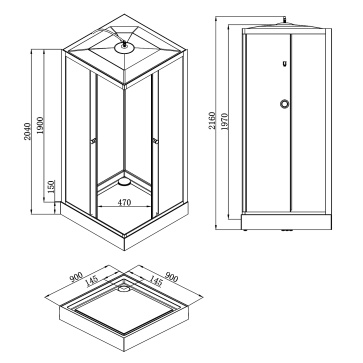 2040
1900
150
470
2160
1970
900
145
145
900